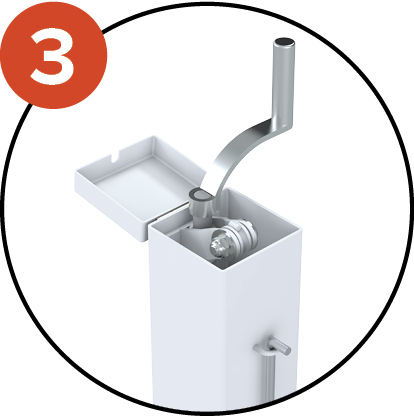 3