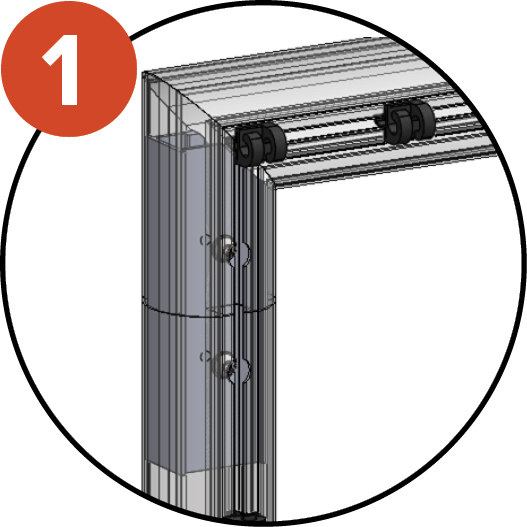 1