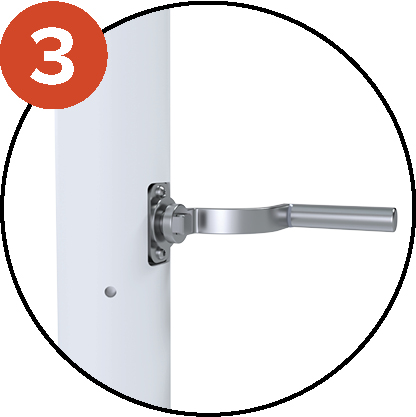 3